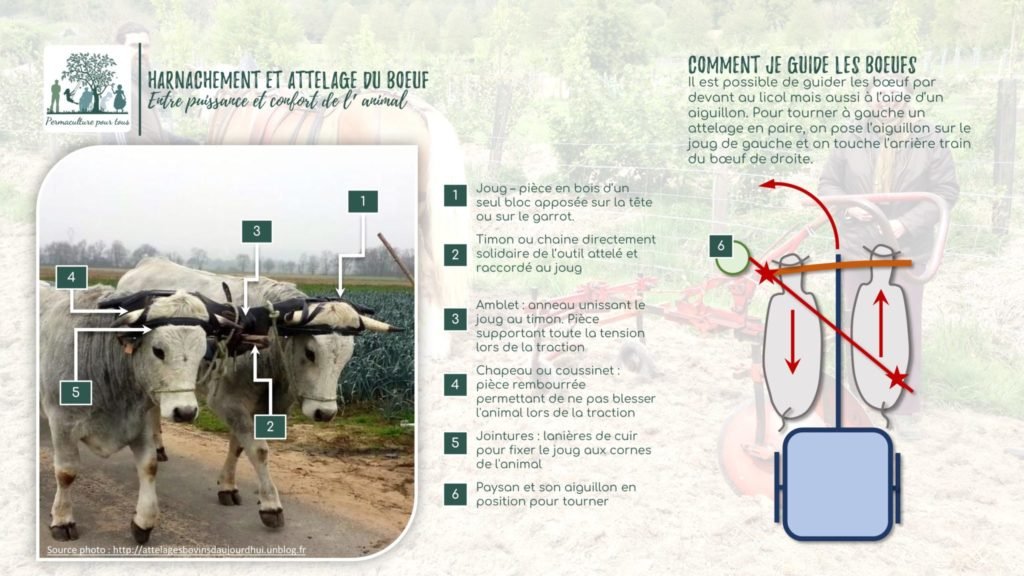 Permaculture pour tous

HARNACHEMENT ET ATTELAGE DU BOEUF
Entre puissance et confort de l' animal

1
3
4
5
2

Source photo : http://attelagesbovinsdaujourdhui.unblog.fr

1 Joug – pièce en bois d'un seul bloc apposée sur la tête ou sur le garrot.

2 Timon ou chaine directement solidaire de l'outil attelé et raccordé au joug

3 Amblet : anneau unissant le joug au timon. Pièce supportant toute la tension lors de la traction

4 Chapeau ou coussinet : pièce rembourrée permettant de ne pas blesser l'animal lors de la traction

5 Jointures : lanières de cuir pour fixer le joug aux cornes de l'animal

6 Paysan et son aiguillon en position pour tourner

COMMENT JE GUIDE LES BOEUFS
Il est possible de guider les bœuf par devant au licol mais aussi à l'aide d'un aiguillon. Pour tourner à gauche un attelage en paire, on pose l'aiguillon sur le joug de gauche et on touche l'arrière train du bœuf de droite.

6